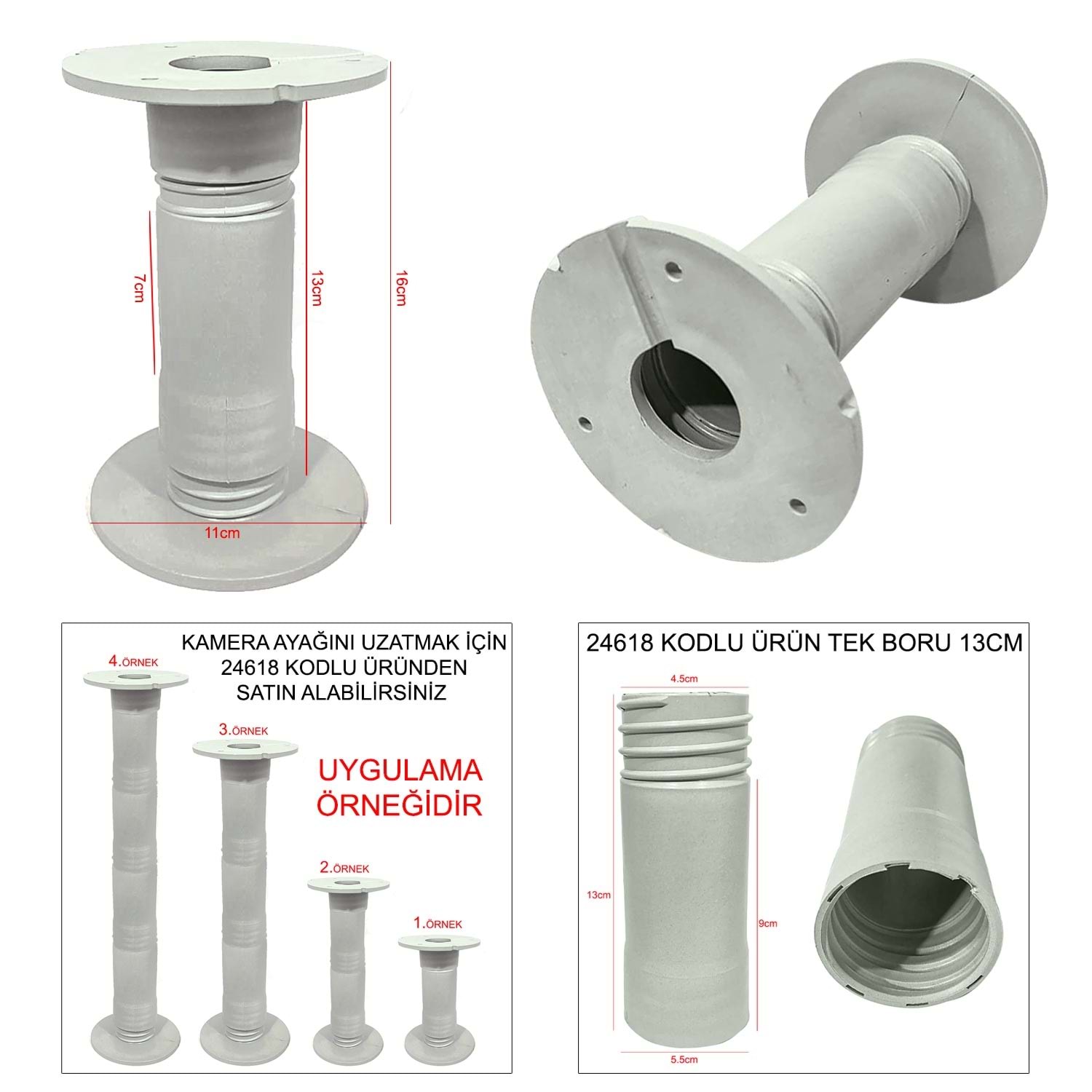 7cm

13cm

16cm

11cm

KAMERA AYAĞINI UZATMAK İÇİN 24618 KODLU ÜRÜNDEN SATIN ALABİLİRSİNİZ

4.ÖRNEK

3.ÖRNEK

UYGULAMA ÖRNEĞİDİR

2.ÖRNEK

1.ÖRNEK

24618 KODLU ÜRÜN TEK BORU 13CM

4.5cm

13cm

9cm

5.5cm